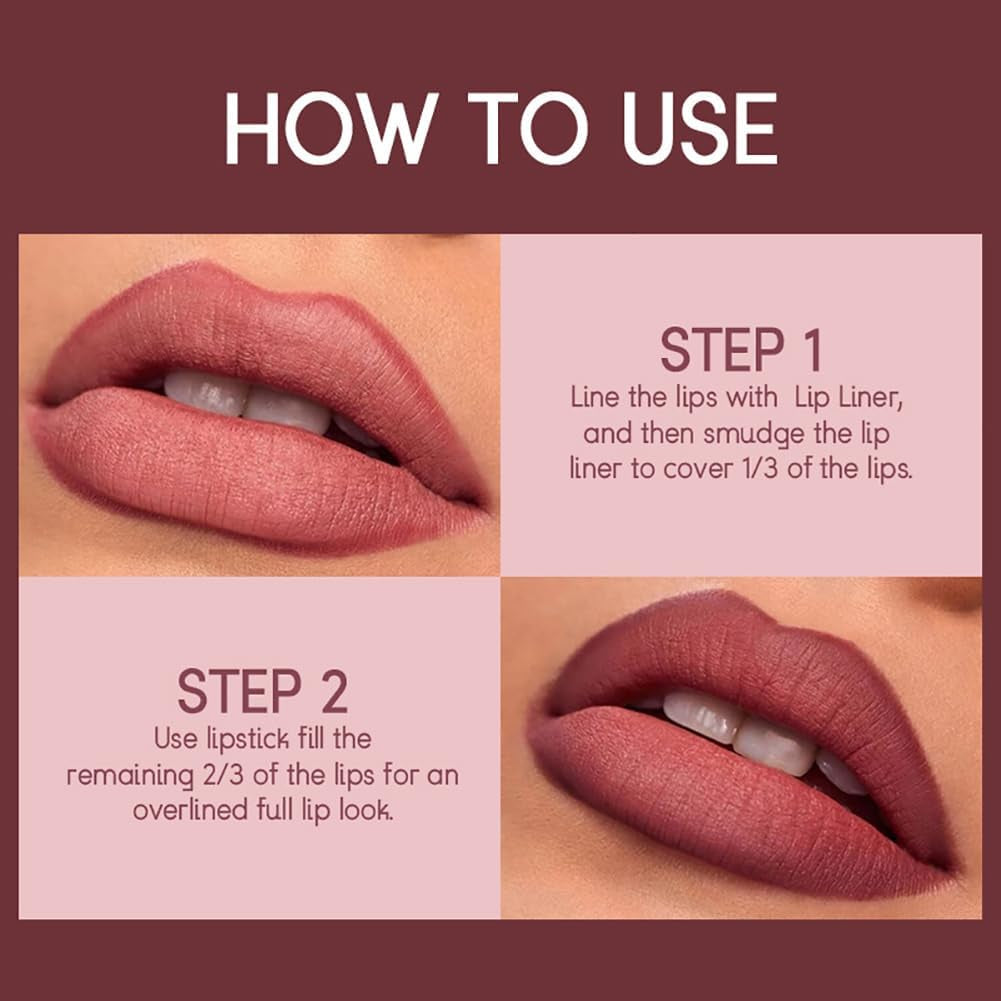 HOW TO USE

STEP 1
Line the lips with Lip Liner, and then smudge the lip liner to cover 1/3 of the lips.

STEP 2
Use lipstick fill the remaining 2/3 of the lips for an overlined full lip look.