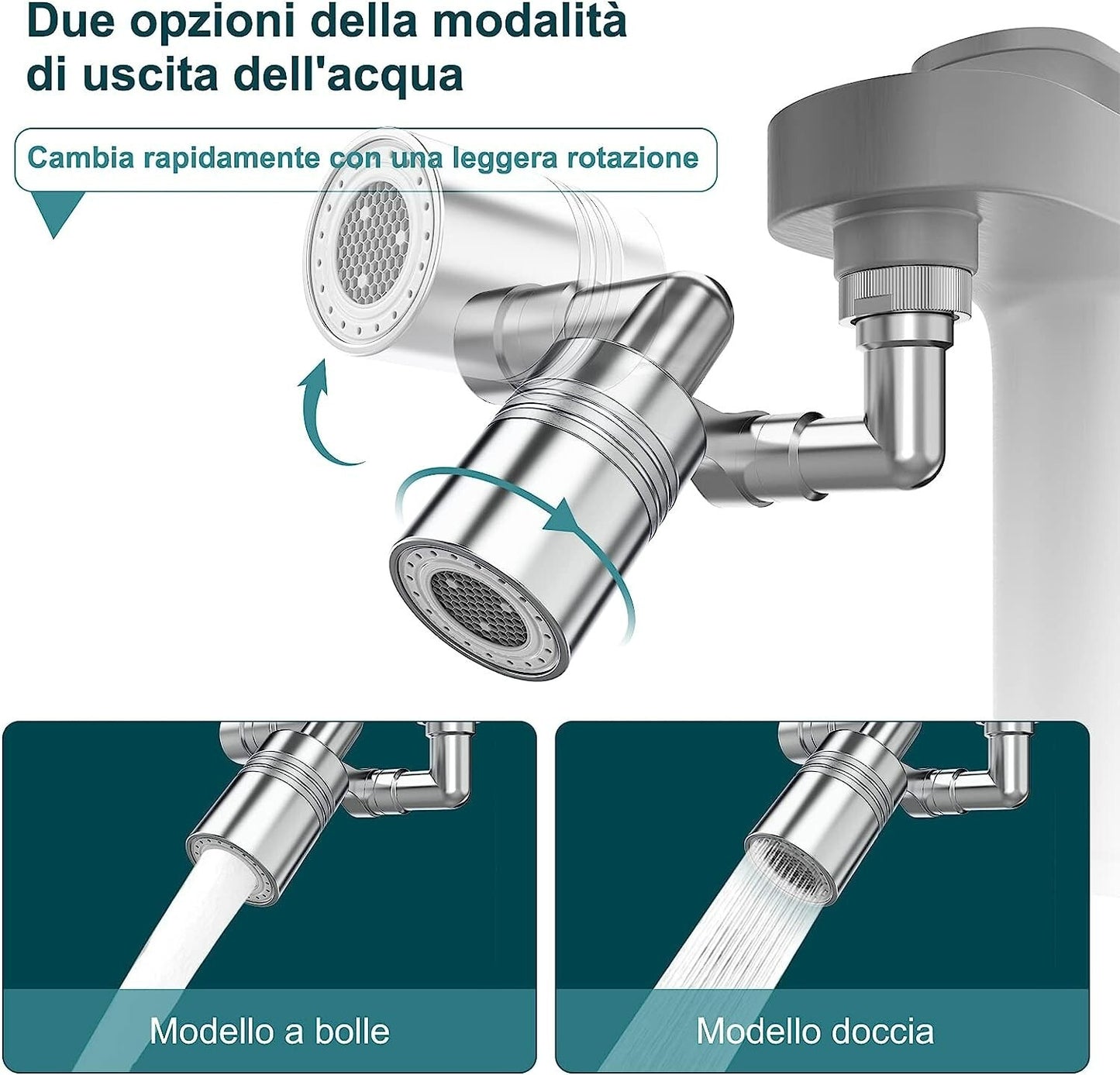 Due opzioni della modalità di uscita dell'acqua

Cambia rapidamente con una leggera rotazione

Modello a bolle

Modello doccia