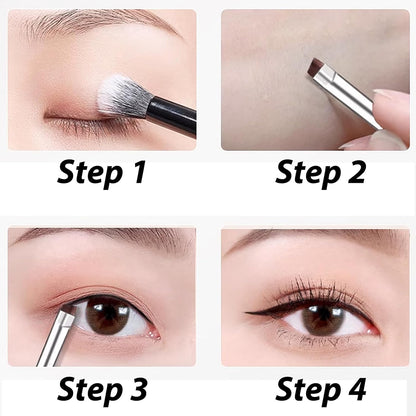 Step 1

Step 2

Step 3

Step 4