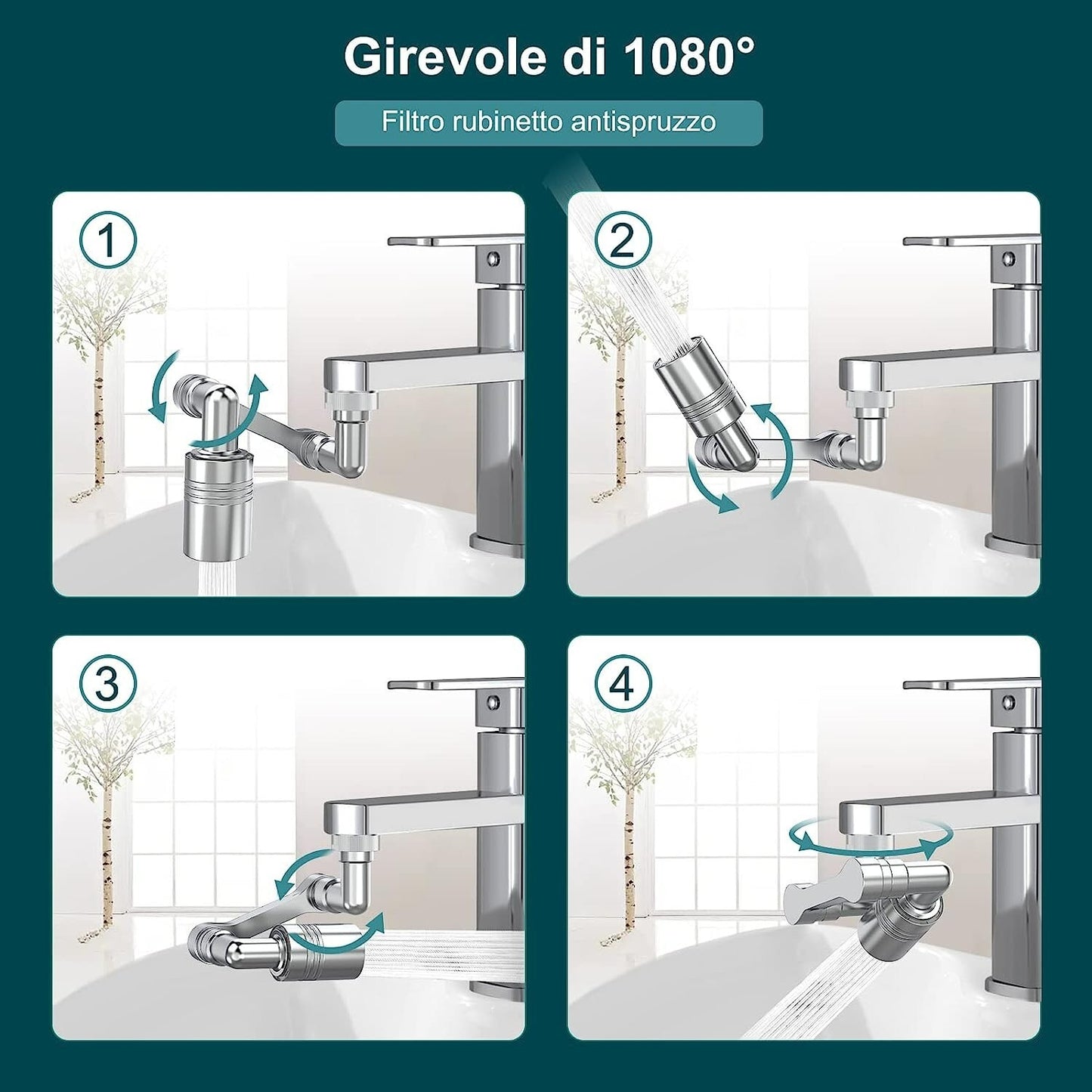 Girevole di 1080°

Filtro rubinetto antispruzzo

1

2

3

4