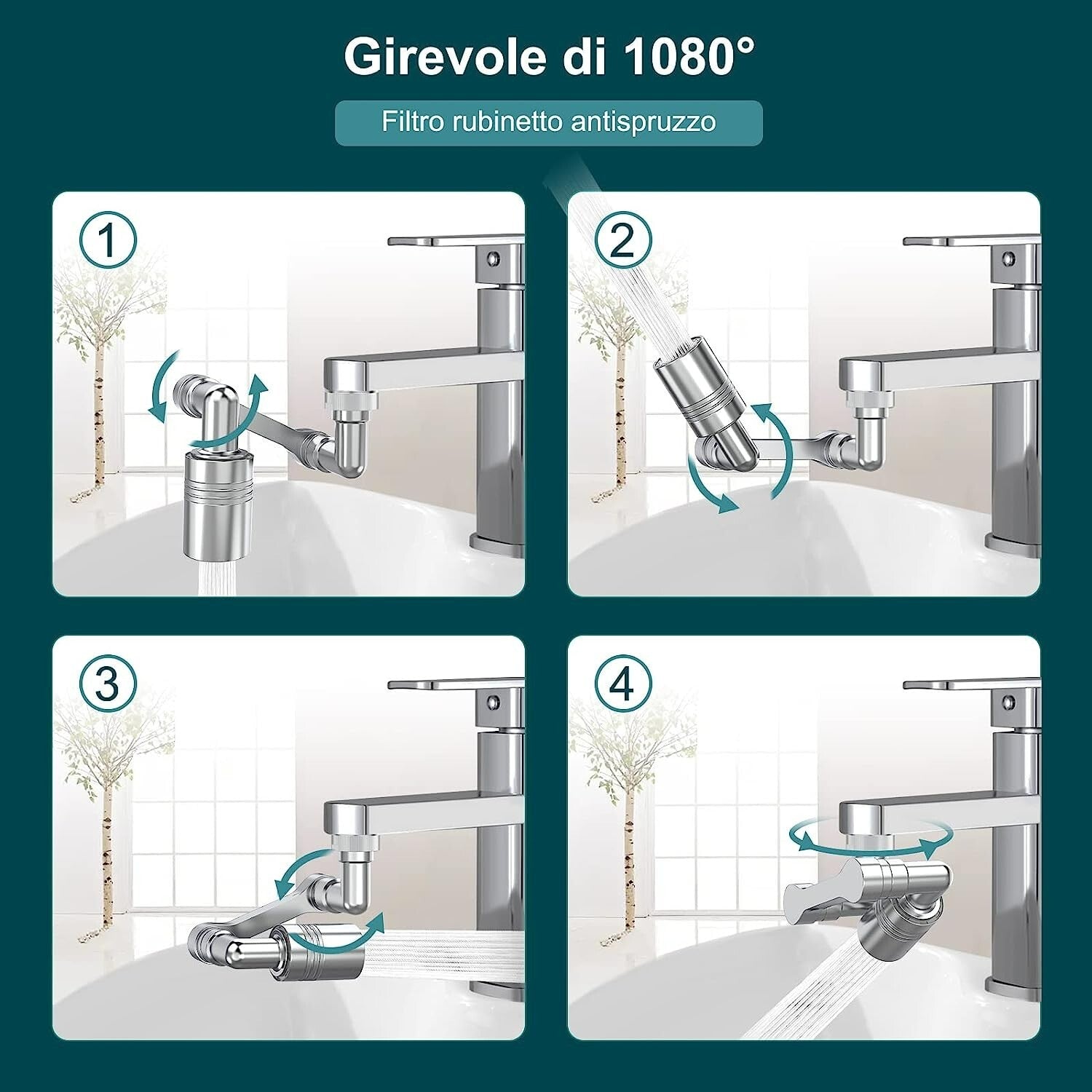 Girevole di 1080°

Filtro rubinetto antispruzzo

1

2

3

4