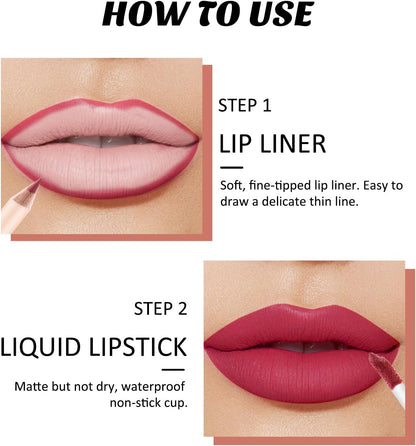 HOW TO USE

STEP 1

LIP LINER

Soft, fine-tipped lip liner. Easy to draw a delicate thin line.

STEP 2

LIQUID LIPSTICK

Matte but not dry, waterproof non-stick cup.